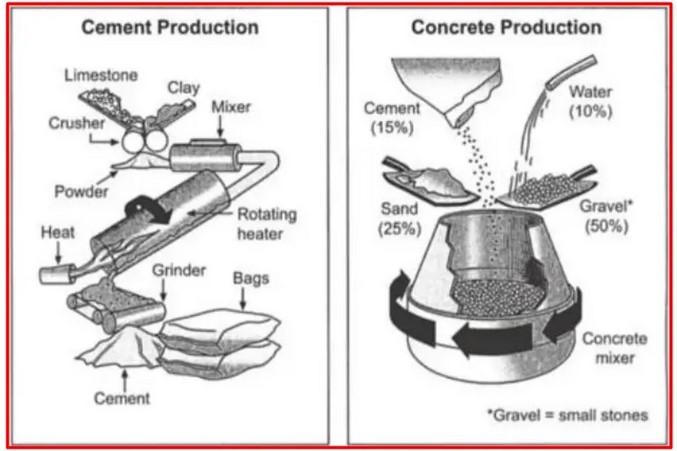 Cement Production

Limestone
Clay
Crusher
Mixer
Powder
Rotating heater
Heat
Grinder
Bags
Cement

Concrete Production

Cement (15%)
Water (10%)
Sand (25%)
Gravel* (50%)
Concrete mixer

*Gravel = small stones